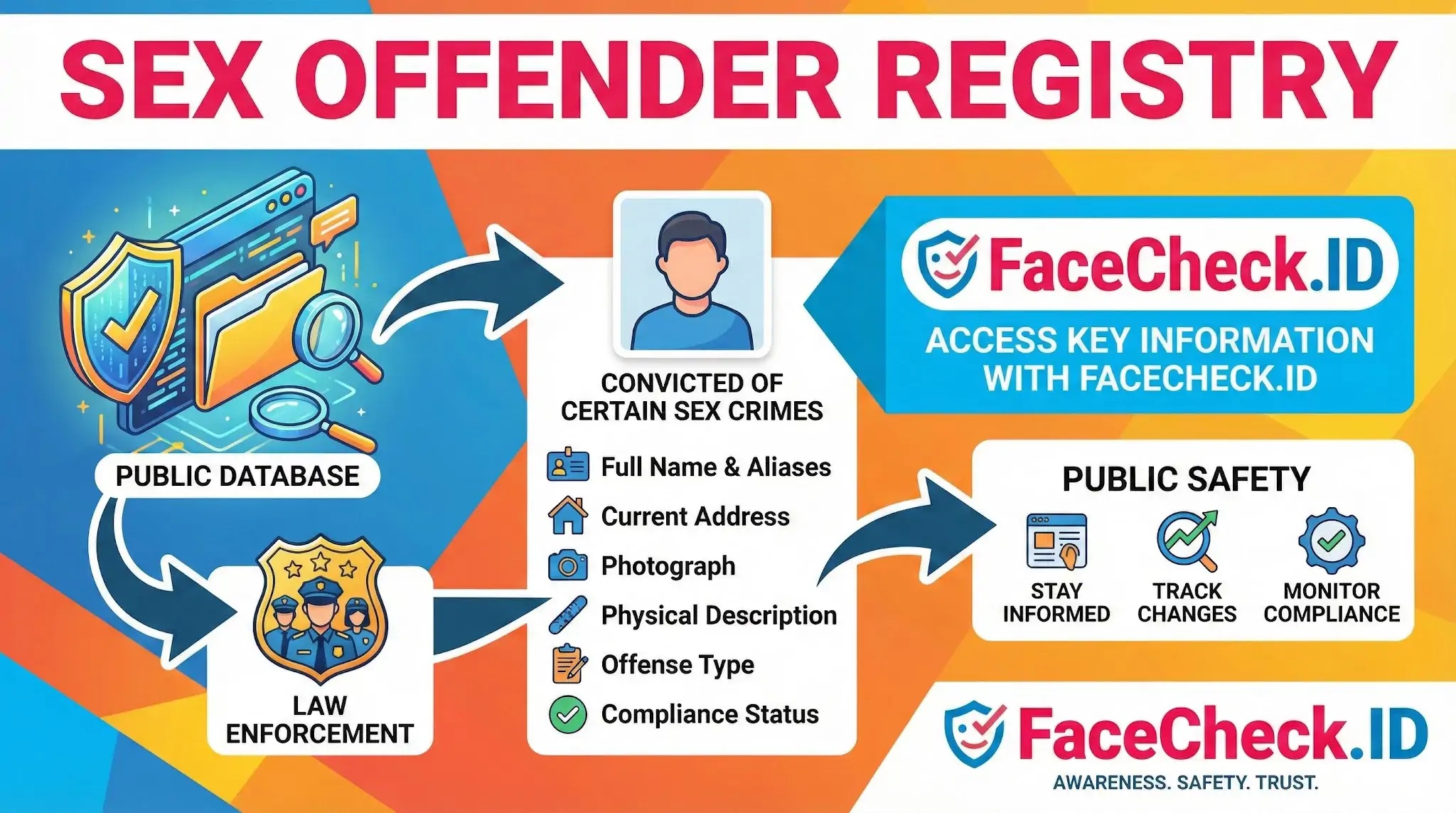 SEX OFFENDER REGISTRY

PUBLIC DATABASE

LAW ENFORCEMENT

CONVICTED OF CERTAIN SEX CRIMES

Full Name & Aliases
Current Address
Photograph
Physical Description
Offense Type
Compliance Status

FaceCheck.ID
ACCESS KEY INFORMATION WITH FACECHECK.ID

PUBLIC SAFETY
STAY INFORMED
TRACK CHANGES
MONITOR COMPLIANCE

FaceCheck.ID
AWARENESS. SAFETY. TRUST.