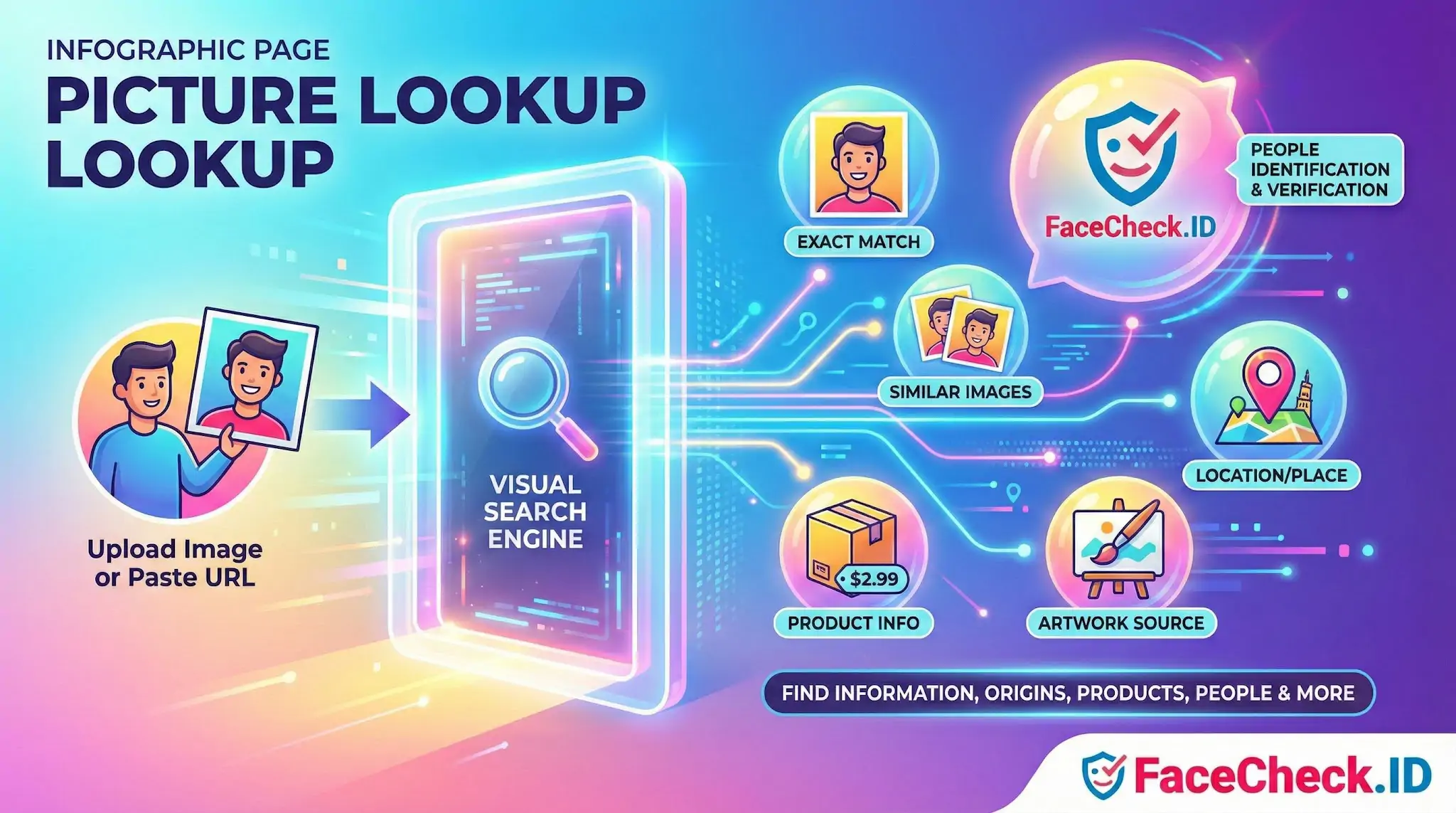 INFOGRAPHIC PAGE
PICTURE LOOKUP LOOKUP

Upload Image or Paste URL

VISUAL SEARCH ENGINE

EXACT MATCH

FaceCheck.ID

PEOPLE IDENTIFICATION & VERIFICATION

SIMILAR IMAGES

LOCATION/PLACE

$2.99

PRODUCT INFO

ARTWORK SOURCE

FIND INFORMATION, ORIGINS, PRODUCTS, PEOPLE & MORE

FaceCheck.ID