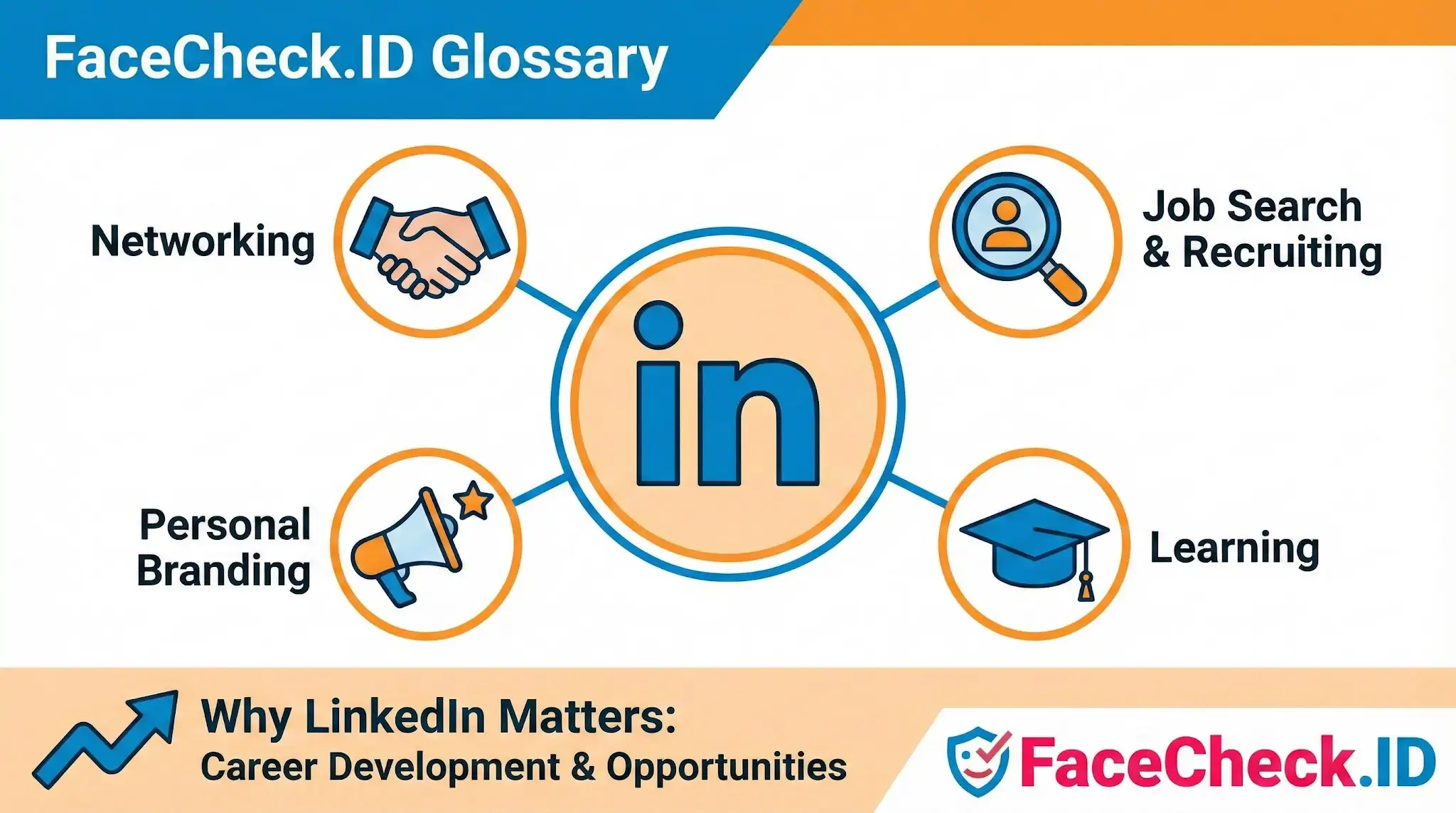 FaceCheck.ID Glossary

Networking

Job Search & Recruiting

in

Personal Branding

Learning

Why LinkedIn Matters:
Career Development & Opportunities

FaceCheck.ID