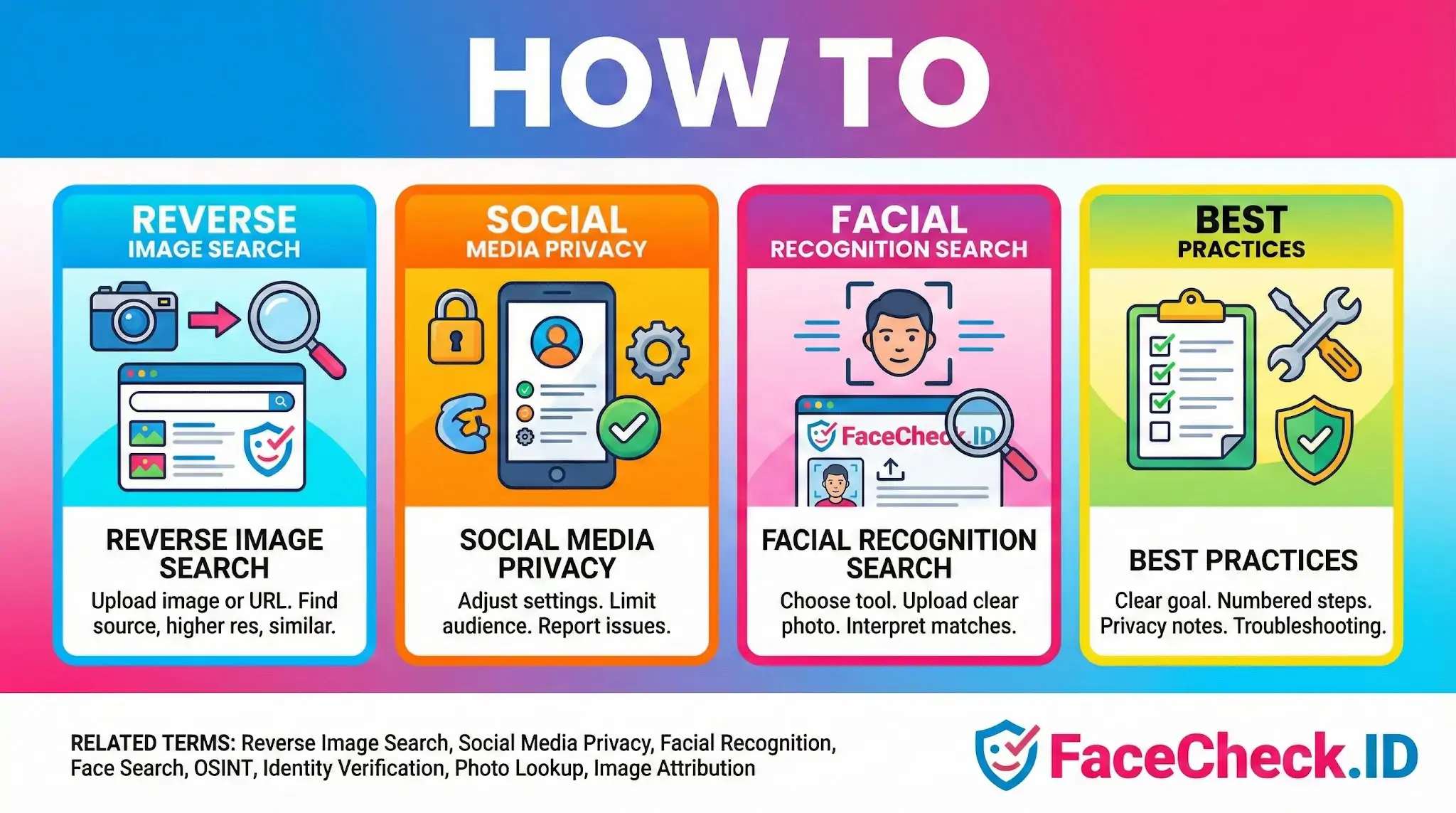 HOW TO

REVERSE
IMAGE SEARCH

REVERSE IMAGE SEARCH
Upload image or URL. Find source, higher res, similar.

SOCIAL
MEDIA PRIVACY

SOCIAL MEDIA PRIVACY
Adjust settings. Limit audience. Report issues.

FACIAL
RECOGNITION SEARCH

FaceCheck.ID

FACIAL RECOGNITION SEARCH
Choose tool. Upload clear photo. Interpret matches.

BEST
PRACTICES

BEST PRACTICES
Clear goal. Numbered steps. Privacy notes. Troubleshooting.

RELATED TERMS: Reverse Image Search, Social Media Privacy, Facial Recognition, Face Search, OSINT, Identity Verification, Photo Lookup, Image Attribution

FaceCheck.ID